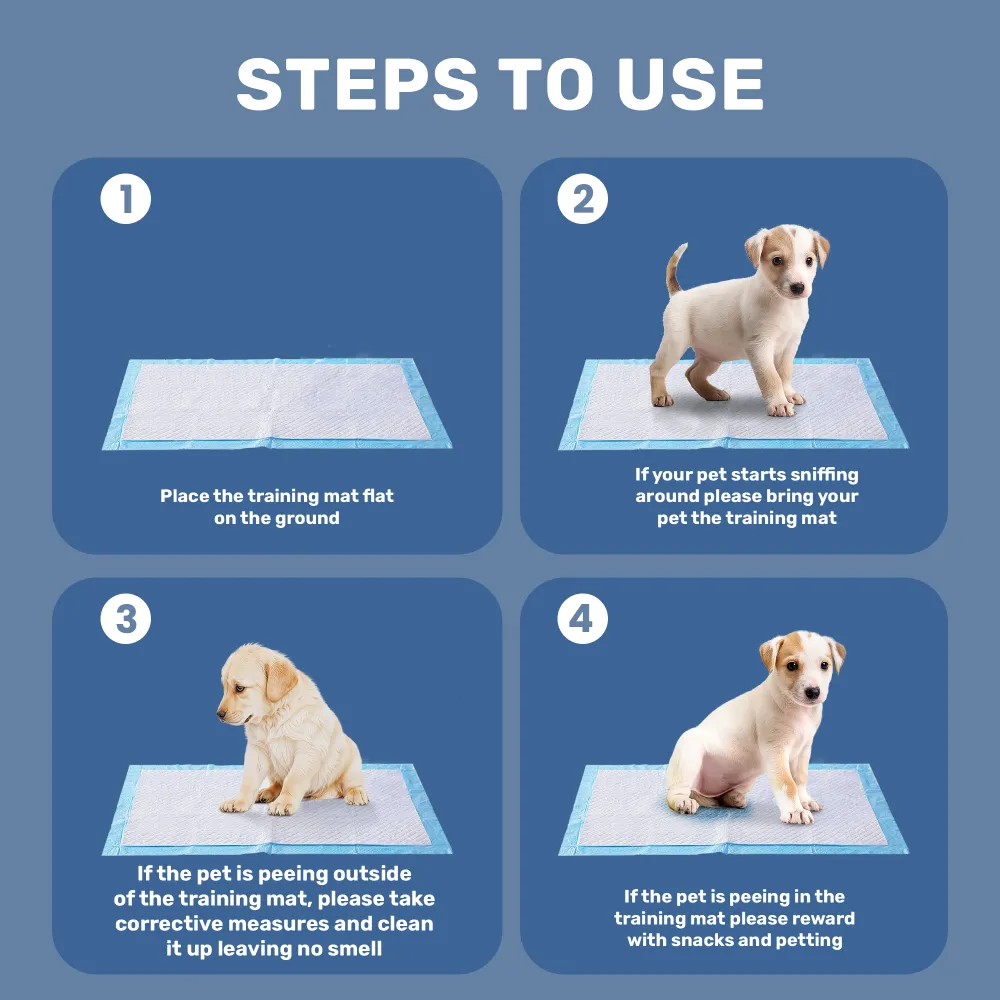 STEPS TO USE

1

Place the training mat flat on the ground

2

If your pet starts sniffing around please bring your pet the training mat

3

If the pet is peeing outside of the training mat, please take corrective measures and clean it up leaving no smell

4

If the pet is peeing in the training mat please reward with snacks and petting